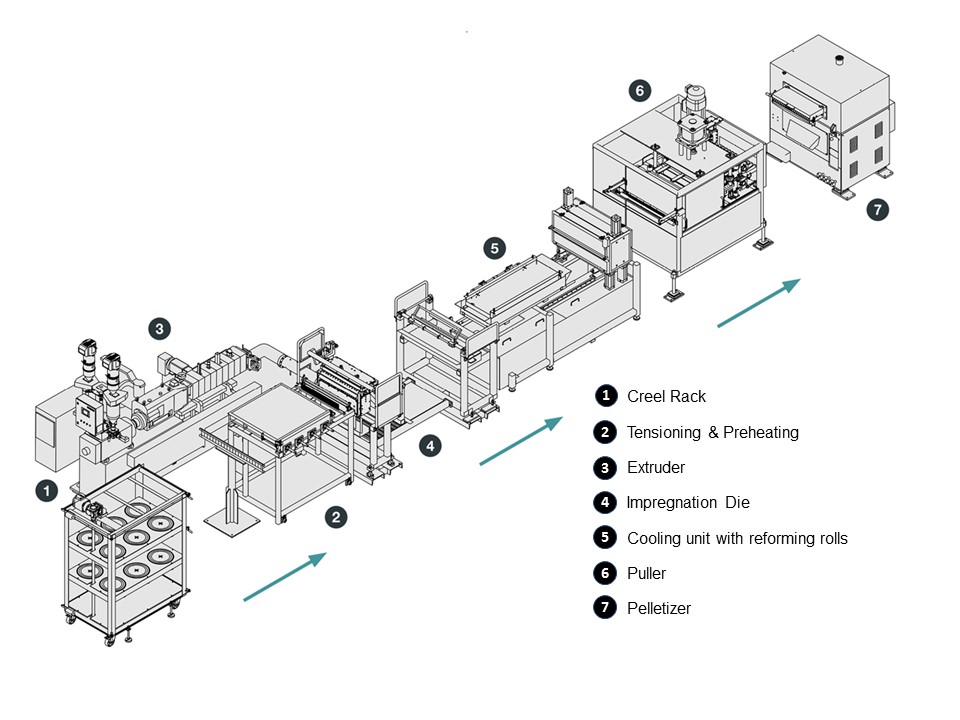 6

7

5

3

4

1

2

1 Creel Rack
2 Tensioning & Preheating
3 Extruder
4 Impregnation Die
5 Cooling unit with reforming rolls
6 Puller
7 Pelletizer